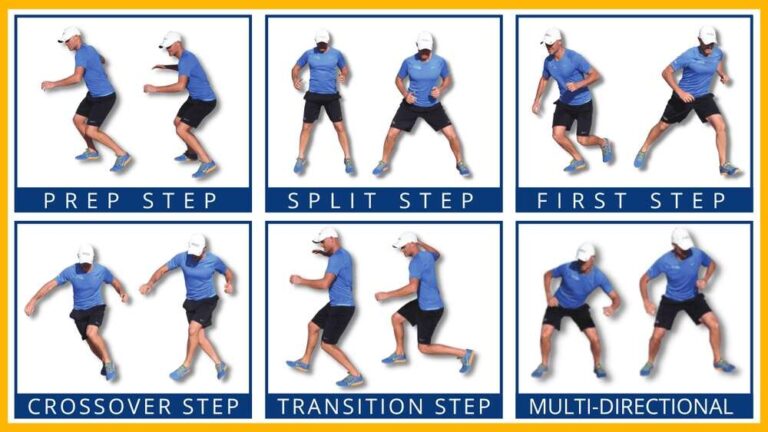 PREP STEP

SPLIT STEP

FIRST STEP

CROSSOVER STEP

TRANSITION STEP

MULTI-DIRECTIONAL